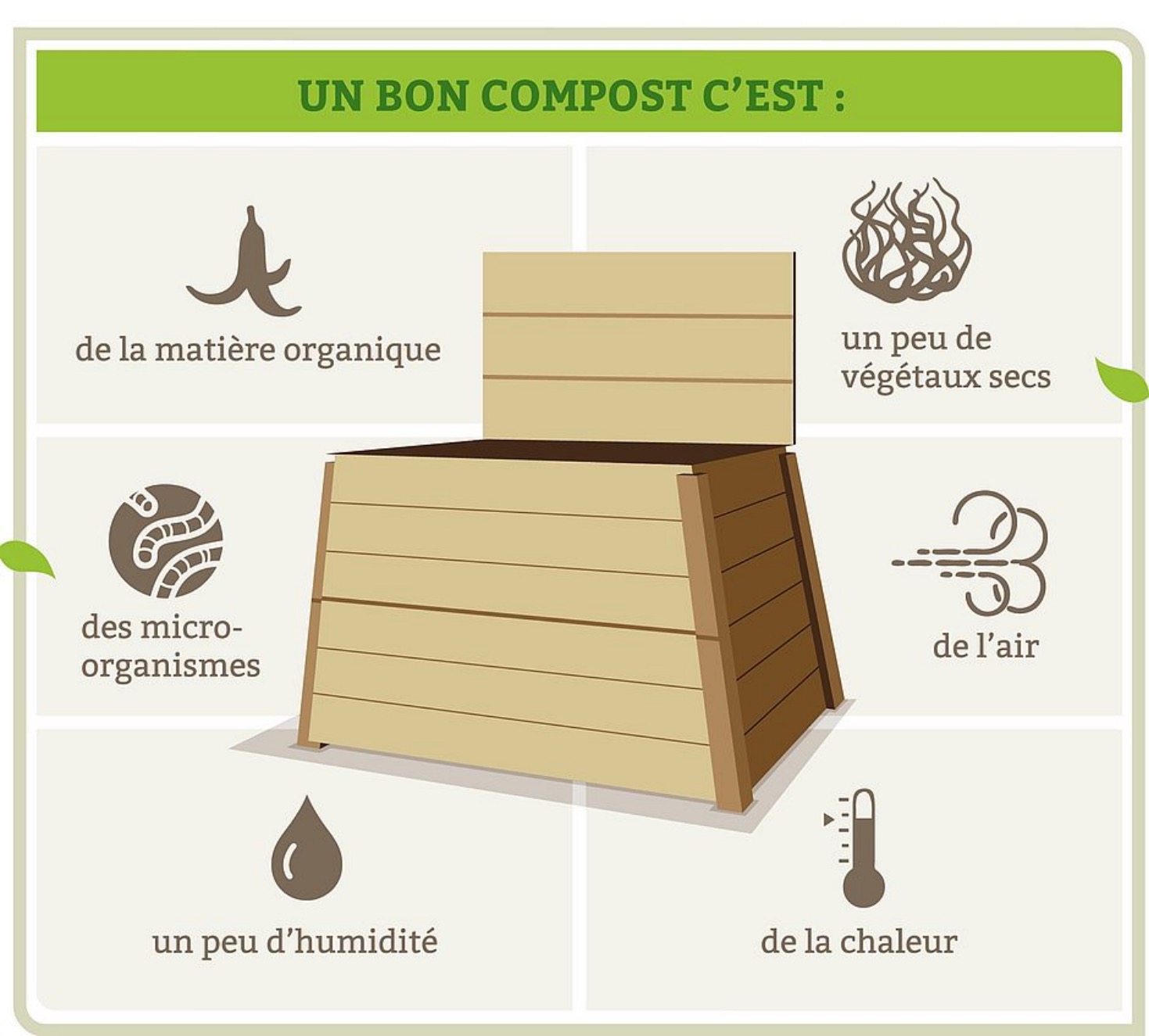 UN BON COMPOST C'EST :

de la matière organique

un peu de végétaux secs

des micro-organismes

de l'air

un peu d'humidité

de la chaleur